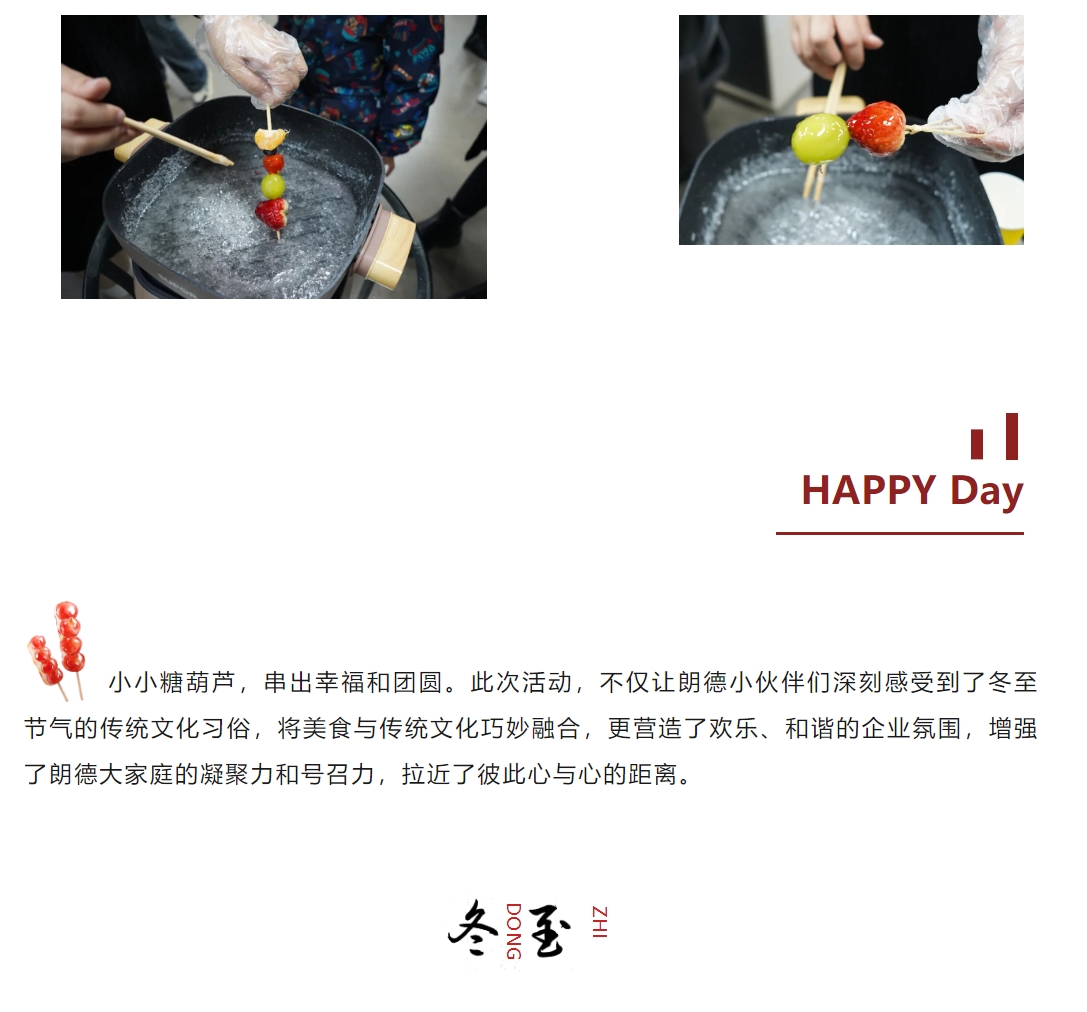 HAPPY Day

小小糖葫芦，串出幸福和团圆。此次活动，不仅让朗德小伙伴们深刻感受到了冬至节气的传统文化习俗，将美食与传统文化巧妙融合，更营造了欢乐、和谐的企业氛围，增强了朗德大家庭的凝聚力和号召力，拉近了彼此心与心的距离。

冬 DONG 至 ZHI